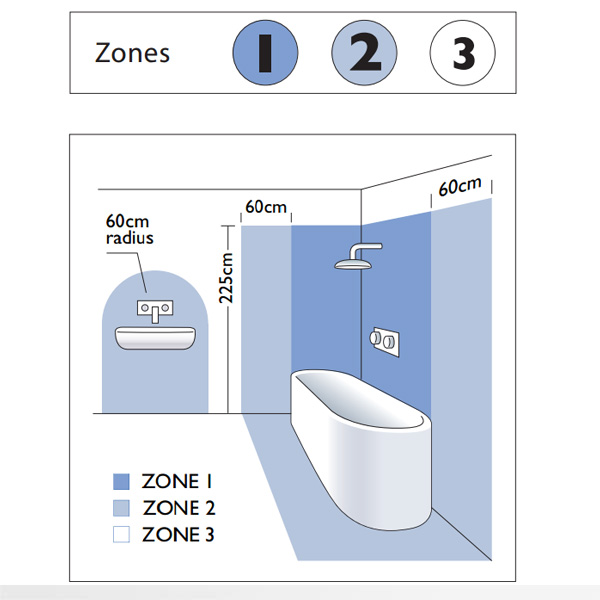 Zones 1 2 3

60cm radius

60cm

225cm

60cm

ZONE 1
ZONE 2
ZONE 3