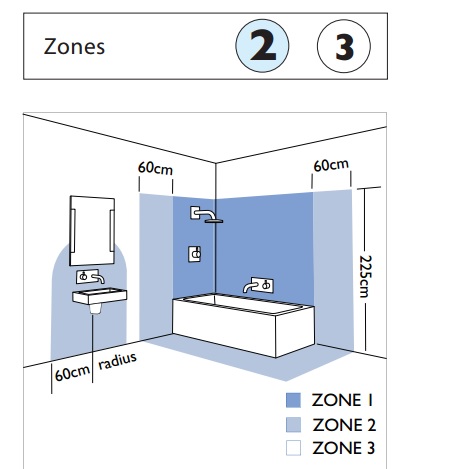 Zones 2 3

60cm

60cm

225cm

60cm radius

ZONE 1
ZONE 2
ZONE 3